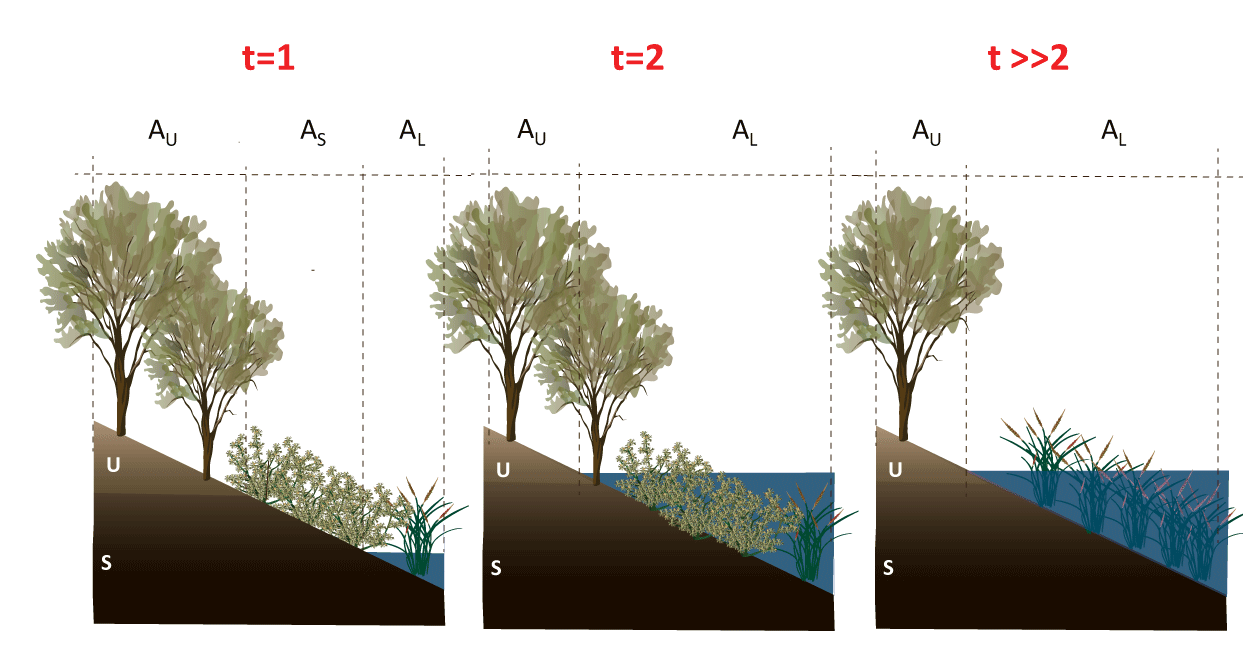 t=1

$A_U$ $A_S$ $A_L$

U

S

t=2

$A_U$ $A_L$

U

S

t >>2

$A_U$ $A_L$

U

S